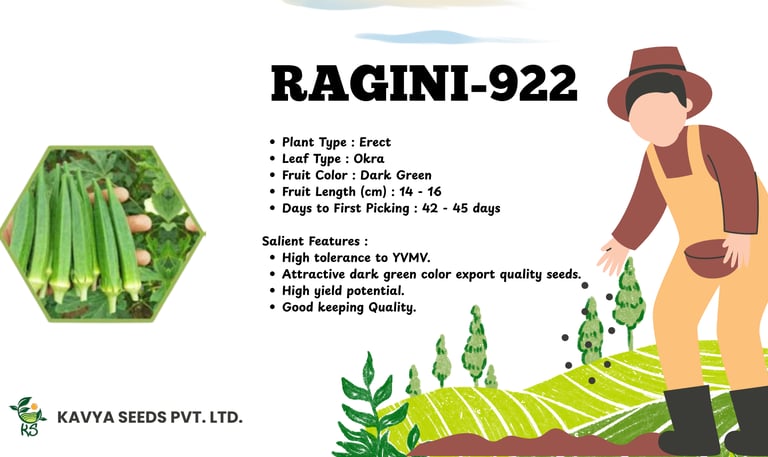 RAGINI-922

• Plant Type : Erect
• Leaf Type : Okra
• Fruit Color : Dark Green
• Fruit Length (cm) : 14 - 16
• Days to First Picking : 42 - 45 days

Salient Features :
• High tolerance to YVMV.
• Attractive dark green color export quality seeds.
• High yield potential.
• Good keeping Quality.

KS

KAVYA SEEDS PVT. LTD.