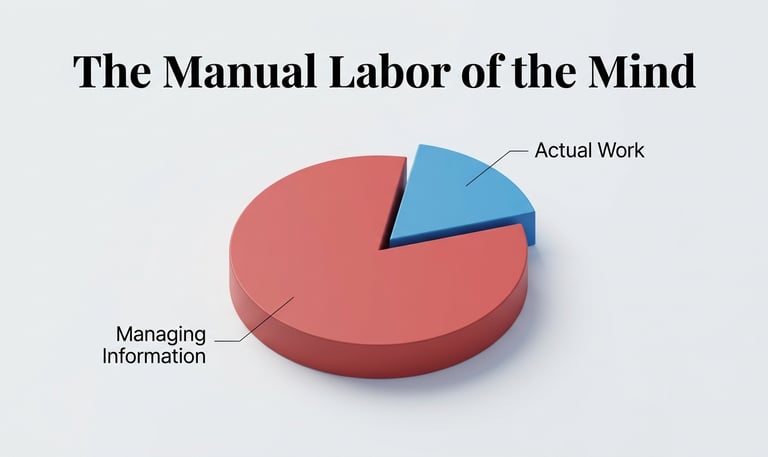 The Manual Labor of the Mind

Actual Work

Managing Information