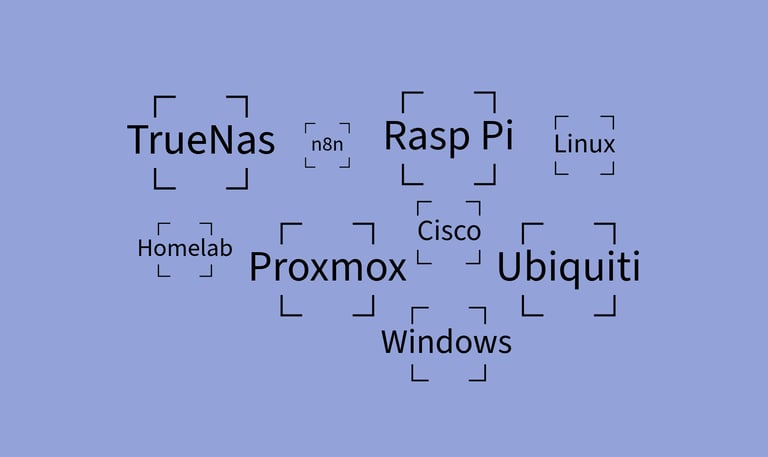 TrueNas

n8n

Rasp Pi

Linux

Homelab

Proxmox

Cisco

Ubiquiti

Windows