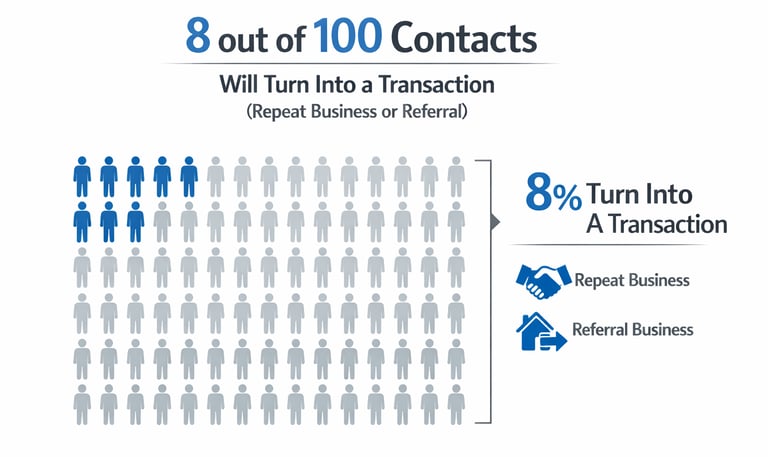 8 out of 100 Contacts

Will Turn Into a Transaction
(Repeat Business or Referral)

8% Turn Into A Transaction

Repeat Business

Referral Business