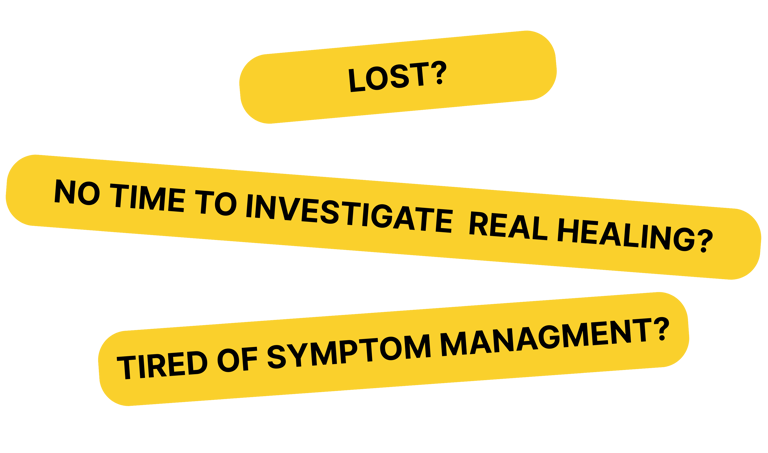 LOST?

NO TIME TO INVESTIGATE REAL HEALING?

TIRED OF SYMPTOM MANAGMENT?