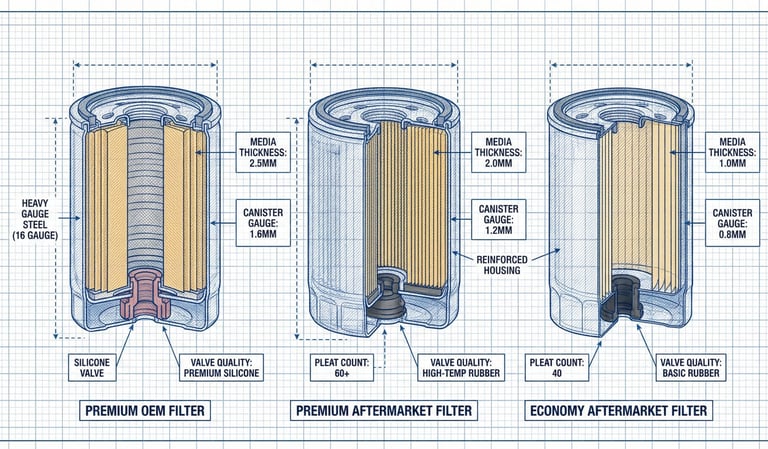 HEAVY GAUGE STEEL (16 GAUGE)

MEDIA THICKNESS: 2.5MM

CANISTER GAUGE: 1.6MM

SILICONE VALVE

VALVE QUALITY: PREMIUM SILICONE

PREMIUM OEM FILTER

MEDIA THICKNESS: 2.0MM

CANISTER GAUGE: 1.2MM

REINFORCED HOUSING

PLEAT COUNT: 60+

VALVE QUALITY: HIGH-TEMP RUBBER

PREMIUM AFTERMARKET FILTER

MEDIA THICKNESS: 1.0MM

CANISTER GAUGE: 0.8MM

PLEAT COUNT: 40

VALVE QUALITY: BASIC RUBBER

ECONOMY AFTERMARKET FILTER