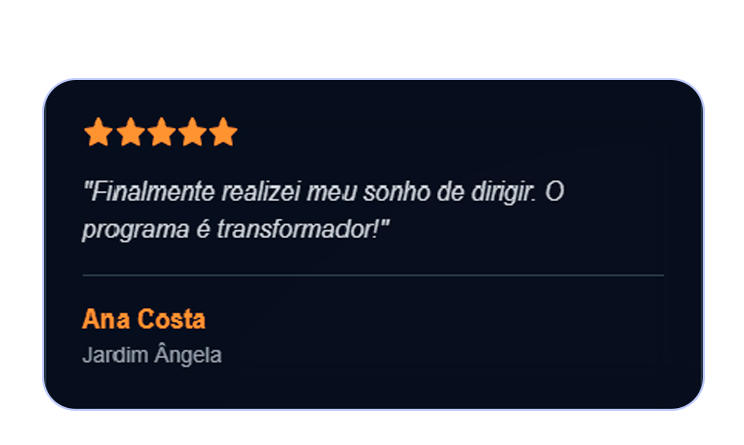 "Finalmente realizei meu sonho de dirigir. O programa é transformador!"

Ana Costa
Jardim Ângela