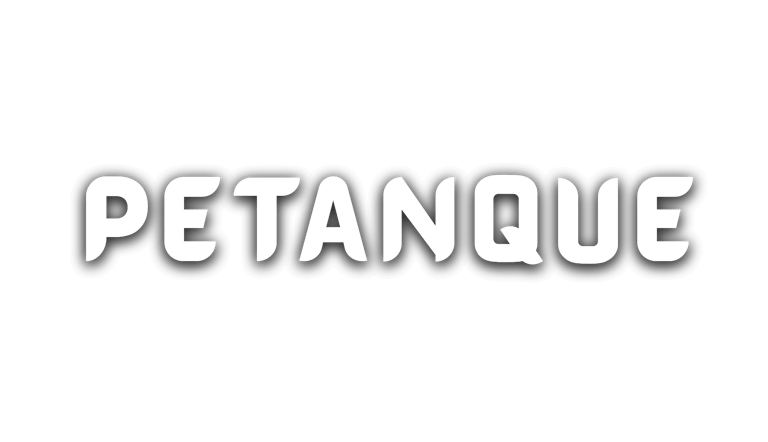 PETANQUE