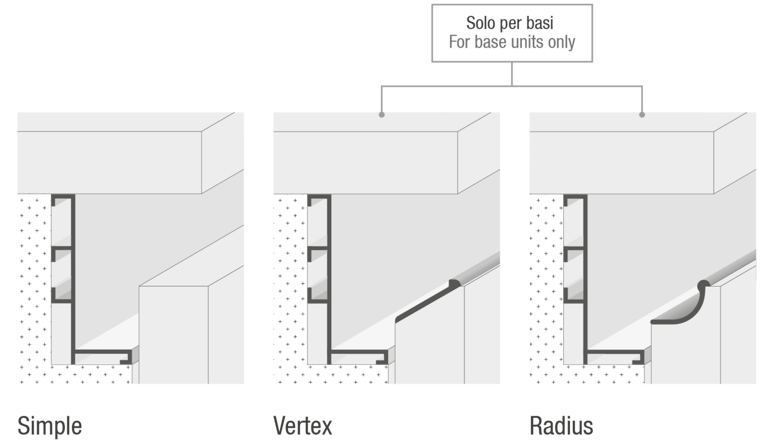 Solo per basi
For base units only

Simple

Vertex

Radius