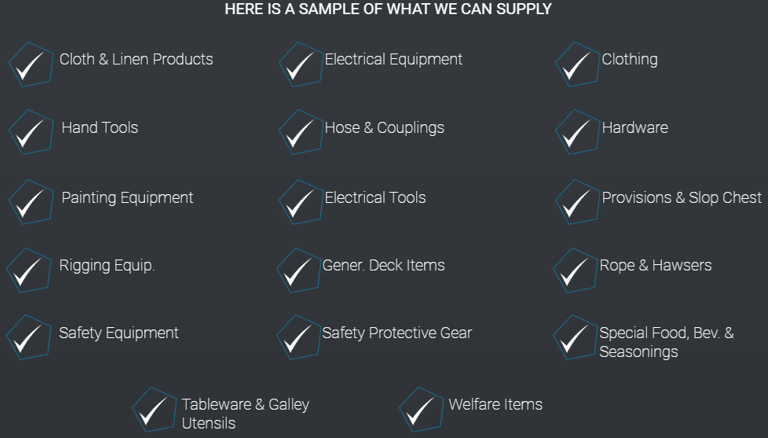 HERE IS A SAMPLE OF WHAT WE CAN SUPPLY

✓ Cloth & Linen Products

✓ Hand Tools

✓ Painting Equipment

✓ Rigging Equip.

✓ Safety Equipment

✓ Electrical Equipment

✓ Hose & Couplings

✓ Electrical Tools

✓ Gener. Deck Items

✓ Safety Protective Gear

✓ Clothing

✓ Hardware

✓ Provisions & Slop Chest

✓ Rope & Hawsers

✓ Special Food, Bev. & Seasonings

✓ Tableware & Galley Utensils

✓ Welfare Items