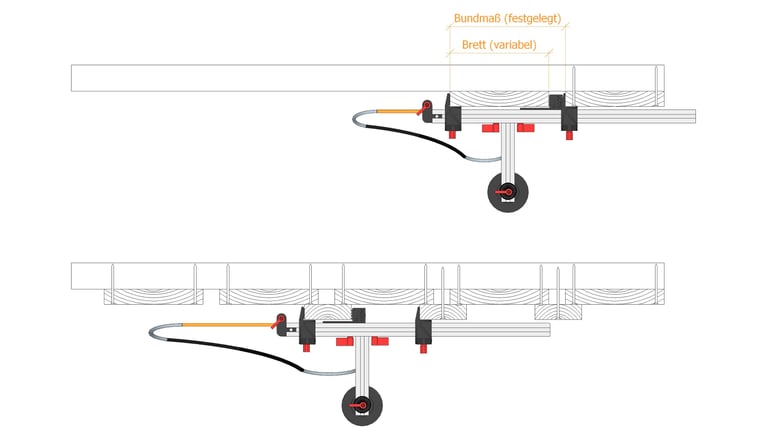 Bundmaß (festgelegt)

Brett (variabel)