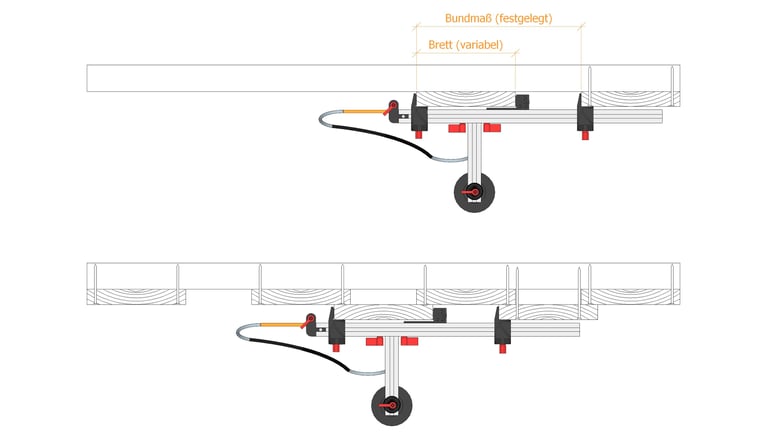 Bundmaß (festgelegt)

Brett (variabel)