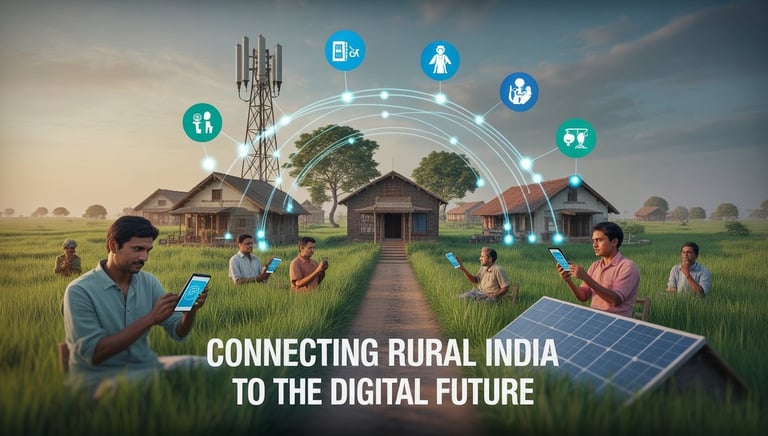 CONNECTING RURAL INDIA TO THE DIGITAL FUTURE