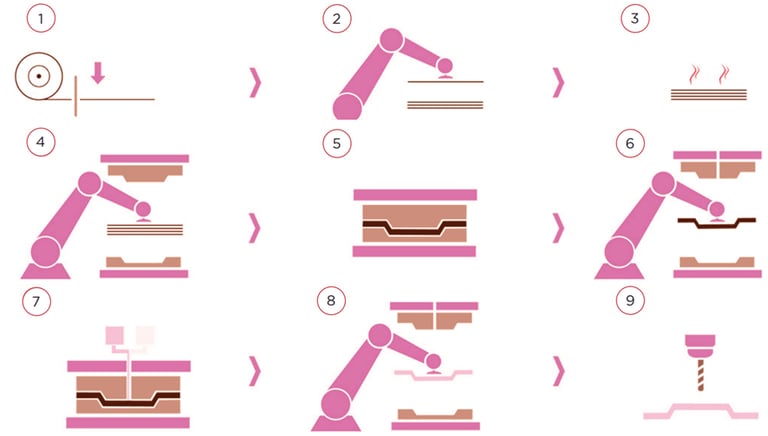 1

2

3

4

5

6

7

8

9