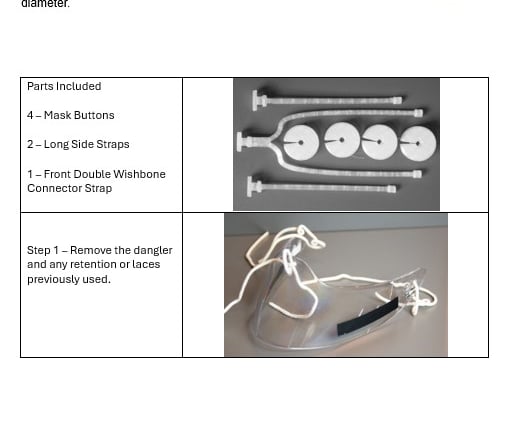 diameter.

| Parts Included<br><br>4 – Mask Buttons<br><br>2 – Long Side Straps<br><br>1 – Front Double Wishbone Connector Strap | |
|---|---|
| Step 1 – Remove the dangler and any retention or laces previously used. | |