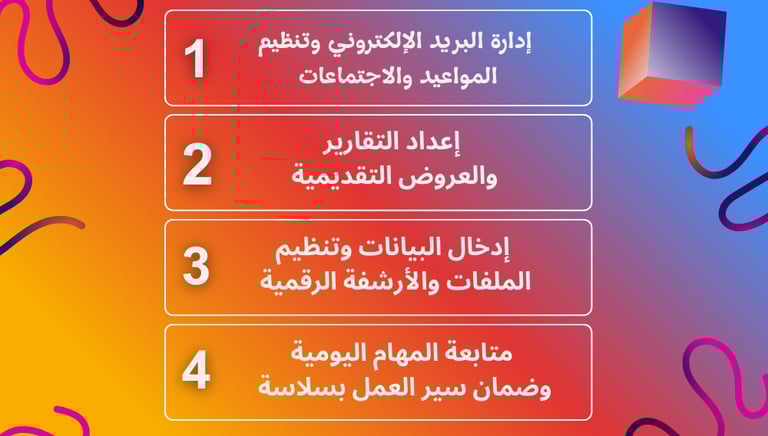 1
إدارة البريد الإلكتروني وتنظيم المواعيد والاجتماعات

2
إعداد التقارير والعروض التقديمية

3
إدخال البيانات وتنظيم الملفات والأرشفة الرقمية

4
متابعة المهام اليومية وضمان سير العمل بسلاسة