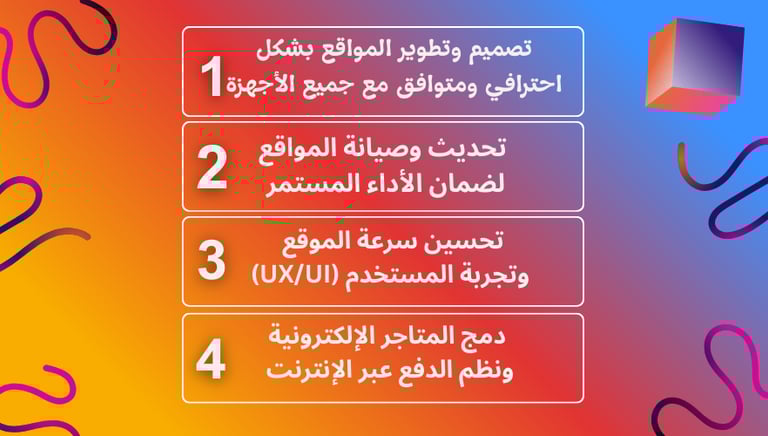 1 تصميم وتطوير المواقع بشكل احترافي ومتوافق مع جميع الأجهزة

2 تحديث وصيانة المواقع لضمان الأداء المستمر

3 تحسين سرعة الموقع وتجربة المستخدم (UX/UI)

4 دمج المتاجر الإلكترونية ونظم الدفع عبر الإنترنت