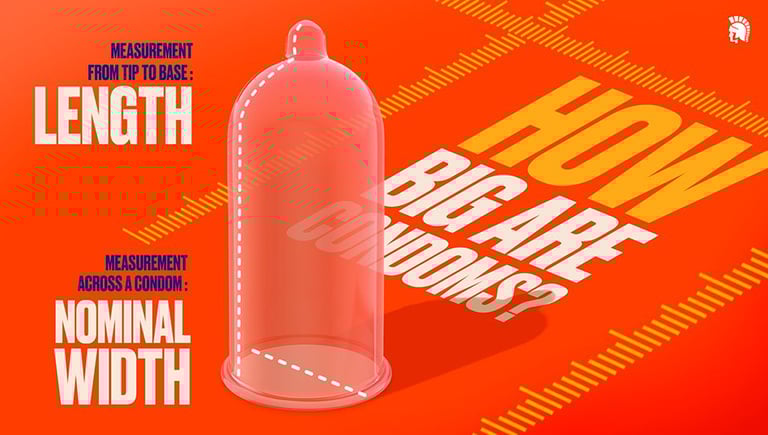 MEASUREMENT FROM TIP TO BASE :

LENGTH

MEASUREMENT ACROSS A CONDOM :

NOMINAL WIDTH

HOW BIG ARE CONDOMS?