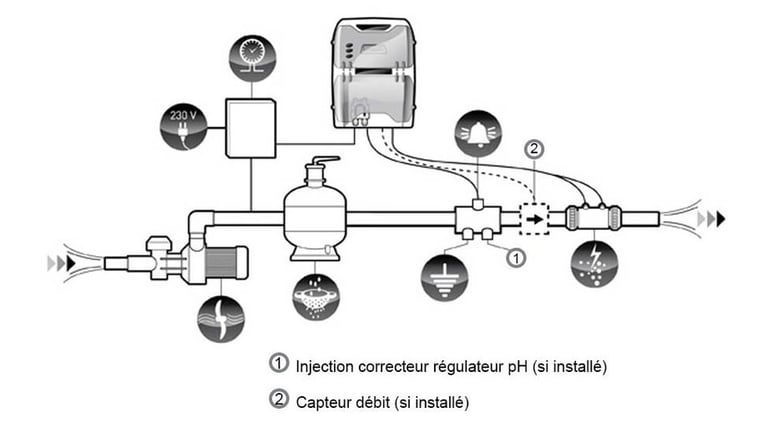 230 V

2

1

① Injection correcteur régulateur pH (si installé)

② Capteur débit (si installé)