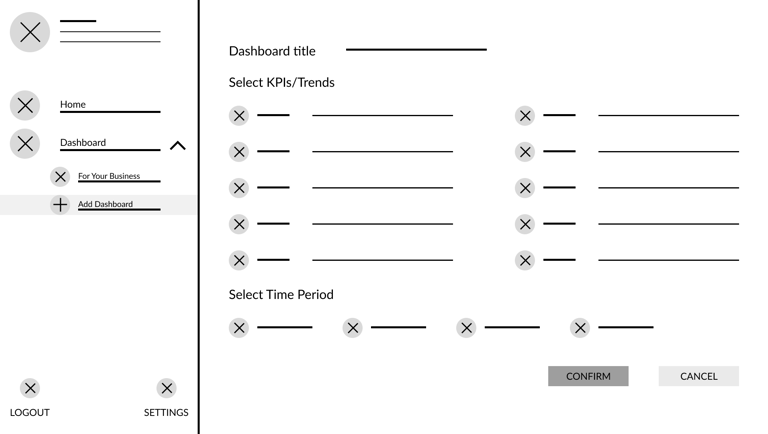 Home

Dashboard

For Your Business

Add Dashboard

LOGOUT

SETTINGS

Dashboard title

Select KPIs/Trends

Select Time Period

CONFIRM

CANCEL