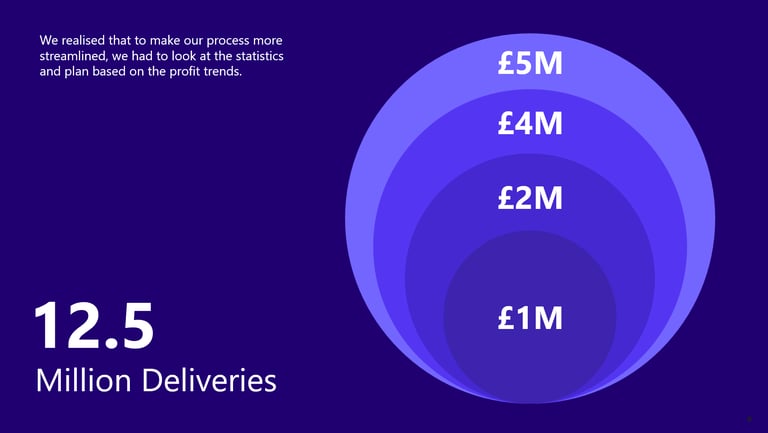 We realised that to make our process more streamlined, we had to look at the statistics and plan based on the profit trends.

£5M

£4M

£2M

£1M

12.5
Million Deliveries