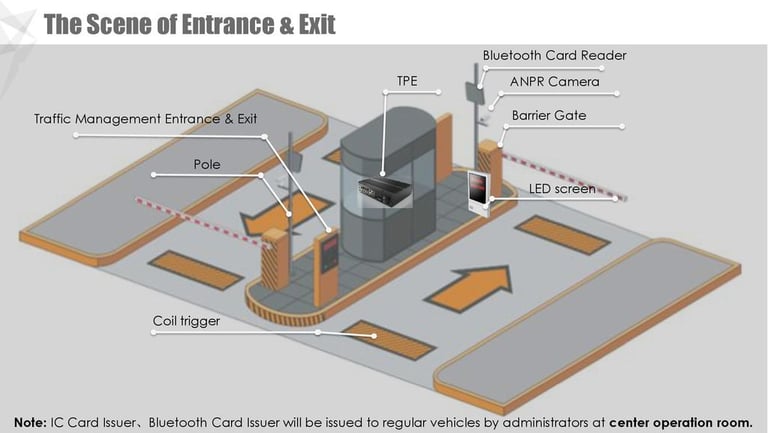 The Scene of Entrance & Exit

Bluetooth Card Reader

TPE

ANPR Camera

Traffic Management Entrance & Exit

Barrier Gate

Pole

LED screen

Coil trigger

Note: IC Card Issuer、Bluetooth Card Issuer will be issued to regular vehicles by administrators at center operation room.