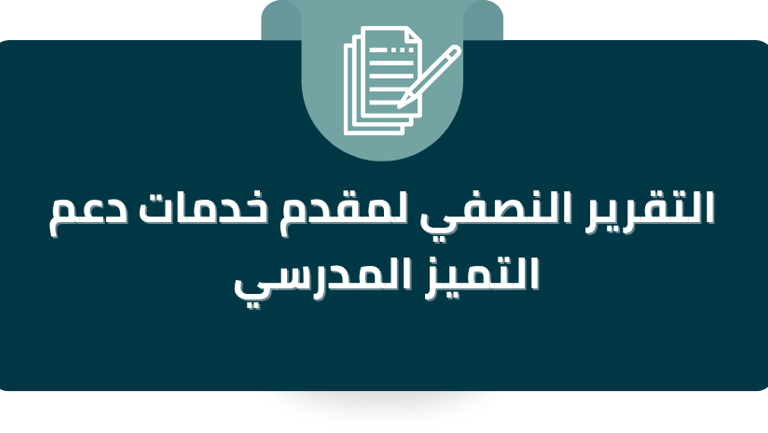 التقرير النصفي لمقدم خدمات دعم التميز المدرسي