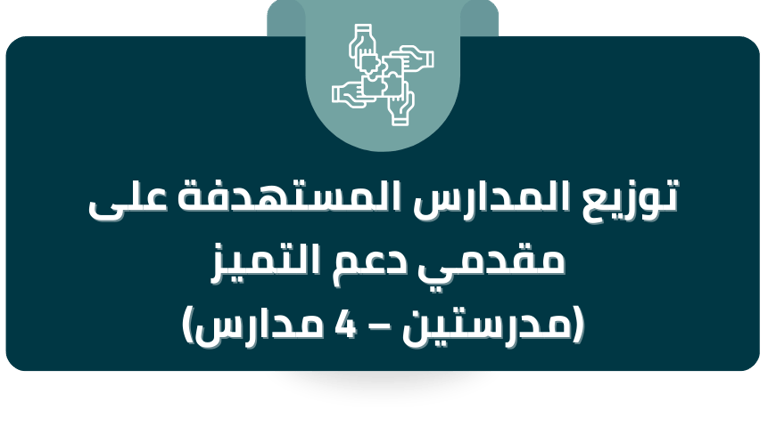 توزيع المدارس المستهدفة على مقدمي دعم التميز
(مدرستين – 4 مدارس)