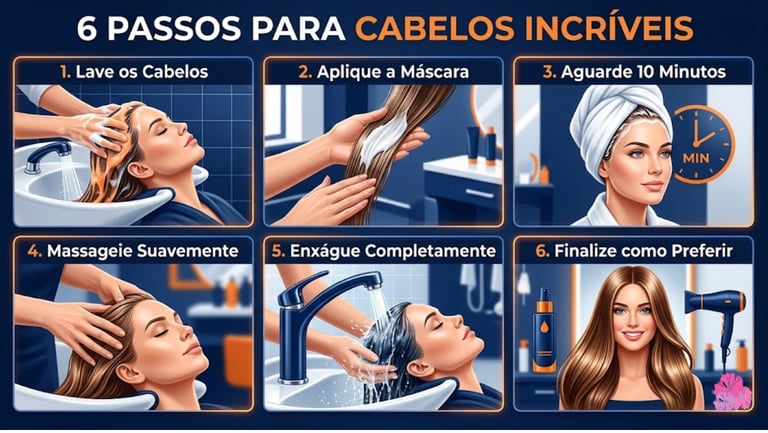 6 PASSOS PARA CABELOS INCRÍVEIS

1. Lave os Cabelos

2. Aplique a Máscara

3. Aguarde 10 Minutos

MIN

4. Massageie Suavemente

5. Enxágue Completamente

6. Finalize como Preferir