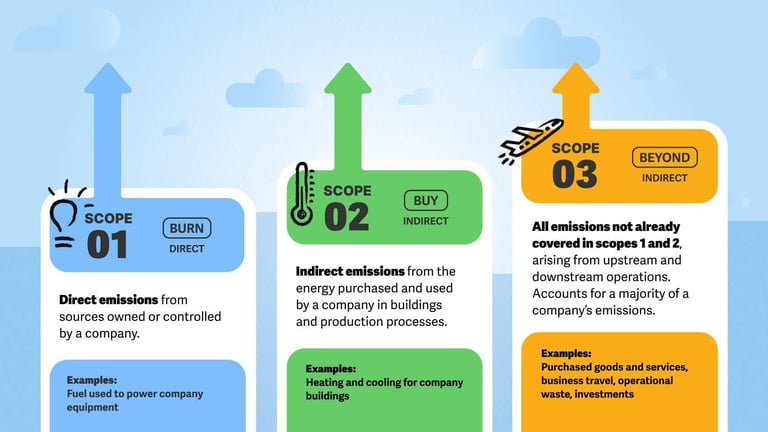 SCOPE 01

BURN

DIRECT

Direct emissions from sources owned or controlled by a company.

Examples:
Fuel used to power company equipment

SCOPE 02

BUY

INDIRECT

Indirect emissions from the energy purchased and used by a company in buildings and production processes.

Examples:
Heating and cooling for company buildings

SCOPE 03

BEYOND

INDIRECT

All emissions not already covered in scopes 1 and 2, arising from upstream and downstream operations. Accounts for a majority of a company's emissions.

Examples:
Purchased goods and services, business travel, operational waste, investments