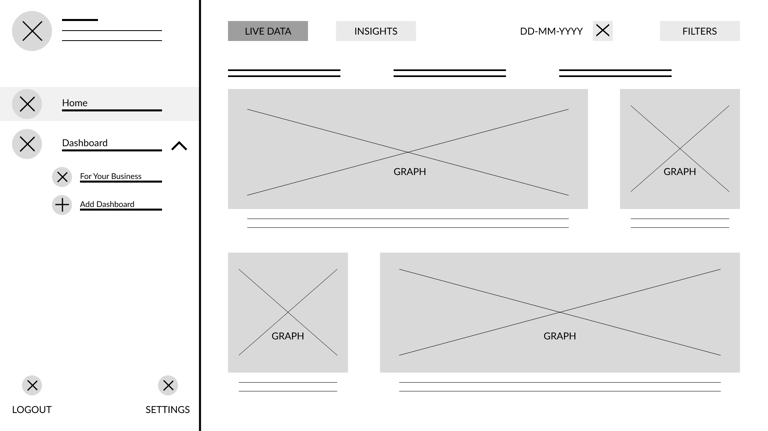 Home

Dashboard

For Your Business

Add Dashboard

LOGOUT

SETTINGS

LIVE DATA

INSIGHTS

DD-MM-YYYY

FILTERS

GRAPH

GRAPH

GRAPH

GRAPH