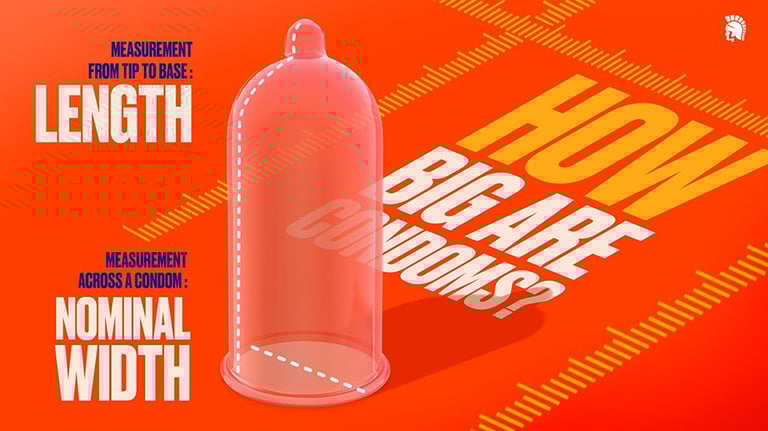 MEASUREMENT FROM TIP TO BASE :
LENGTH

MEASUREMENT ACROSS A CONDOM :
NOMINAL WIDTH

HOW BIG ARE CONDOMS?