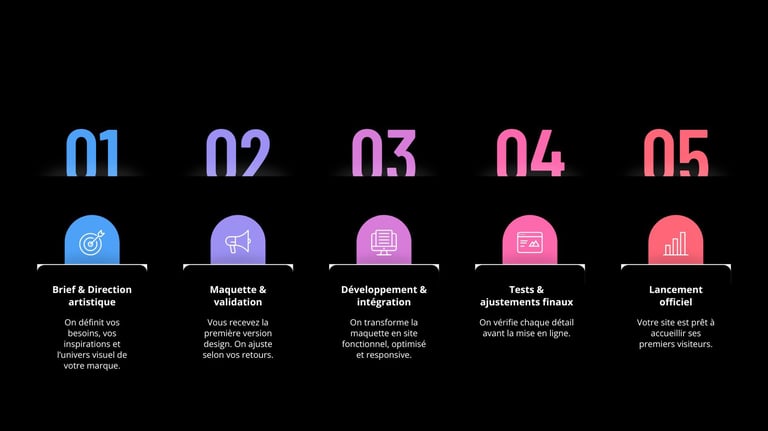 01

Brief & Direction artistique

On définit vos besoins, vos inspirations et l'univers visuel de votre marque.

02

Maquette & validation

Vous recevez la première version design. On ajuste selon vos retours.

03

Développement & intégration

On transforme la maquette en site fonctionnel, optimisé et responsive.

04

Tests & ajustements finaux

On vérifie chaque détail avant la mise en ligne.

05

Lancement officiel

Votre site est prêt à accueillir ses premiers visiteurs.