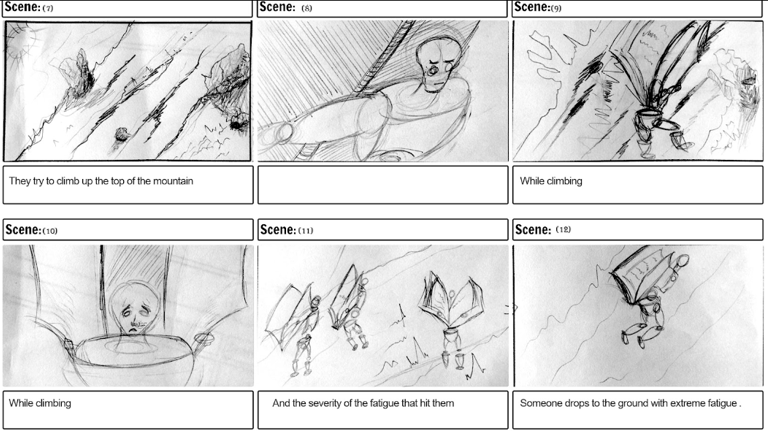 Scene: (7)

They try to climb up the top of the mountain

Scene: (8)

Scene: (9)

While climbing

Scene: (10)

While climbing

Scene: (11)

And the severity of the fatigue that hit them

Scene: (12)

Someone drops to the ground with extreme fatigue .