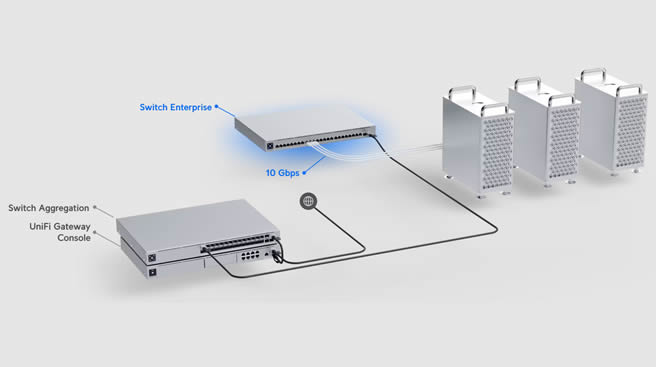 Switch Enterprise

10 Gbps

Switch Aggregation

UniFi Gateway Console