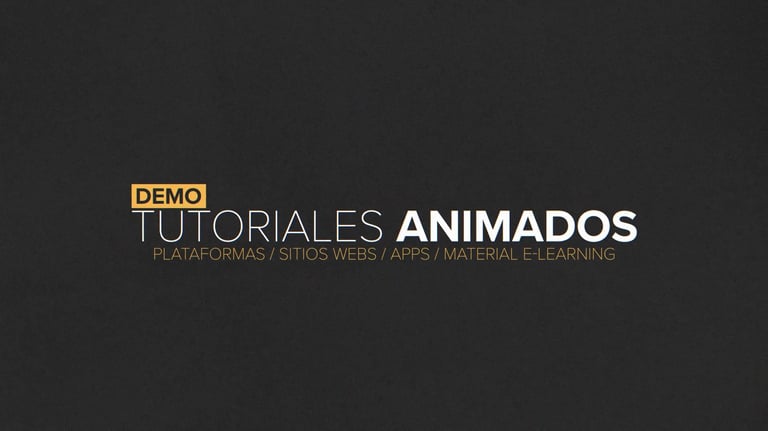 DEMO
TUTORIALES ANIMADOS
PLATAFORMAS / SITIOS WEBS / APPS / MATERIAL E-LEARNING