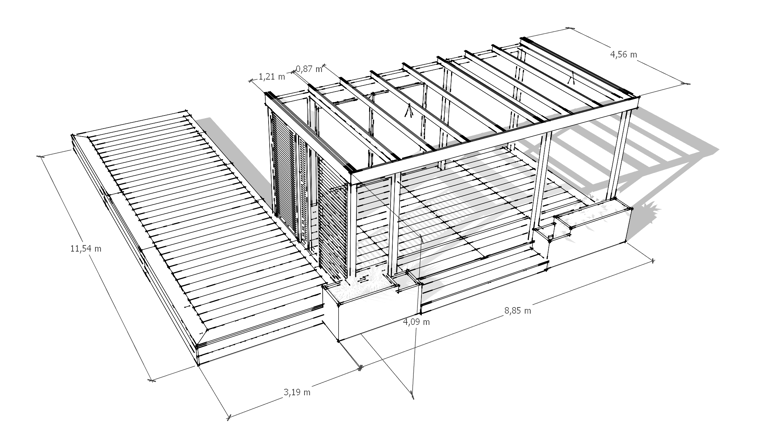 1,21 m
0,87 m
4,56 m
11,54 m
4,09 m
8,85 m
3,19 m