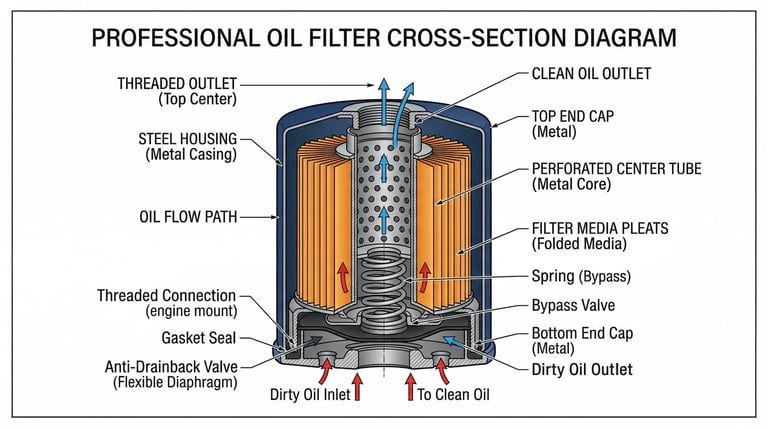 PROFESSIONAL OIL FILTER CROSS-SECTION DIAGRAM

THREADED OUTLET
(Top Center)

STEEL HOUSING
(Metal Casing)

OIL FLOW PATH

Threaded Connection
(engine mount)

Gasket Seal

Anti-Drainback Valve
(Flexible Diaphragm)

CLEAN OIL OUTLET

TOP END CAP
(Metal)

PERFORATED CENTER TUBE
(Metal Core)

FILTER MEDIA PLEATS
(Folded Media)

Spring (Bypass)

Bypass Valve

Bottom End Cap
(Metal)

Dirty Oil Outlet

Dirty Oil Inlet

To Clean Oil