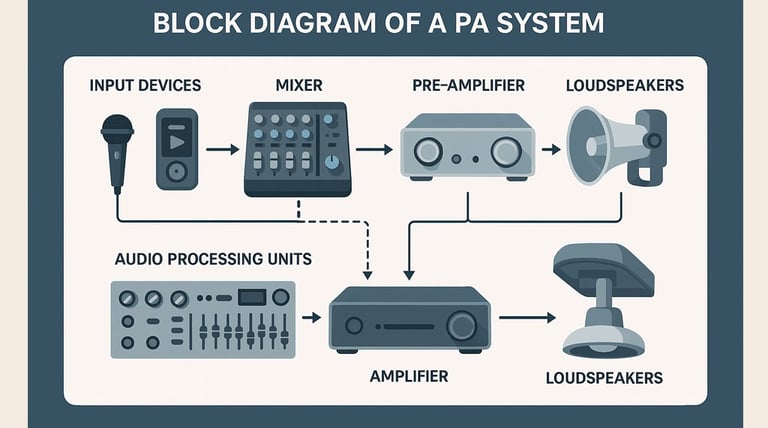 BLOCK DIAGRAM OF A PA SYSTEM

INPUT DEVICES

MIXER

PRE-AMPLIFIER

LOUDSPEAKERS

AUDIO PROCESSING UNITS

AMPLIFIER

LOUDSPEAKERS