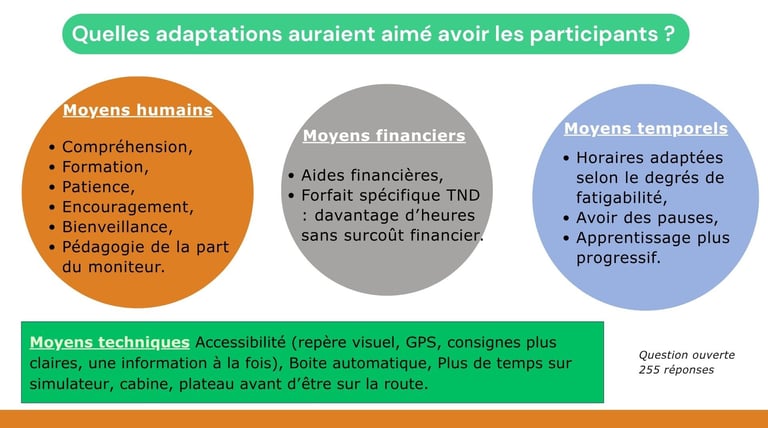 Quelles adaptations auraient aimé avoir les participants ?

Moyens humains

• Compréhension,
• Formation,
• Patience,
• Encouragement,
• Bienveillance,
• Pédagogie de la part du moniteur.

Moyens financiers

• Aides financières,
• Forfait spécifique TND : davantage d'heures sans surcoût financier.

Moyens temporels

• Horaires adaptées selon le degrés de fatigabilité,
• Avoir des pauses,
• Apprentissage plus progressif.

Moyens techniques Accessibilité (repère visuel, GPS, consignes plus claires, une information à la fois), Boite automatique, Plus de temps sur simulateur, cabine, plateau avant d'être sur la route.

Question ouverte
255 réponses