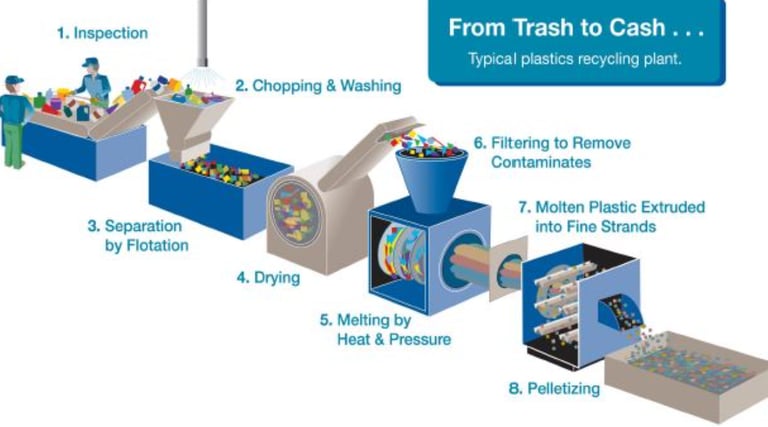 From Trash to Cash . . .
Typical plastics recycling plant.

1. Inspection

2. Chopping & Washing

3. Separation by Flotation

4. Drying

5. Melting by Heat & Pressure

6. Filtering to Remove Contaminates

7. Molten Plastic Extruded into Fine Strands

8. Pelletizing