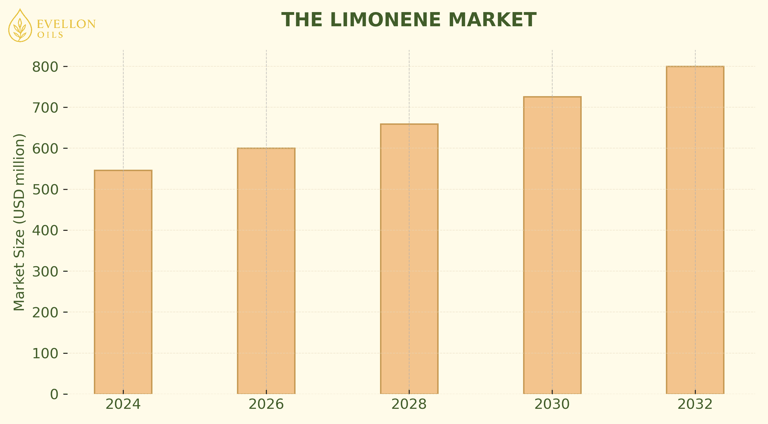 EVELLON OILS

THE LIMONENE MARKET

Market Size (USD million)

800
700
600
500
400
300
200
100
0

2024
2026
2028
2030
2032