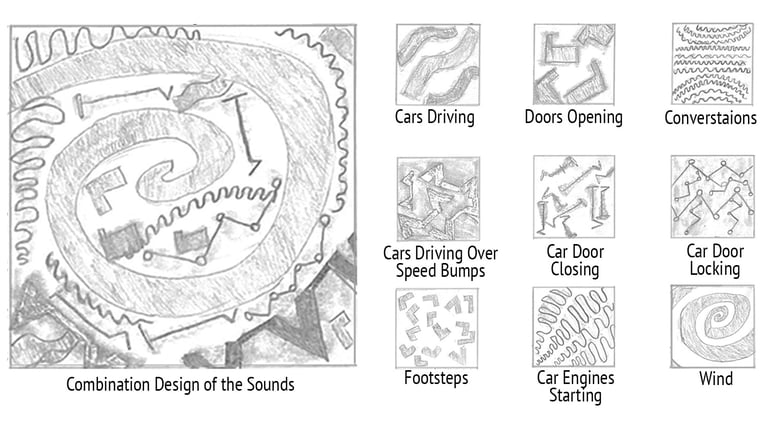 Combination Design of the Sounds

Cars Driving

Doors Opening

Converstaions

Cars Driving Over Speed Bumps

Car Door Closing

Car Door Locking

Footsteps

Car Engines Starting

Wind