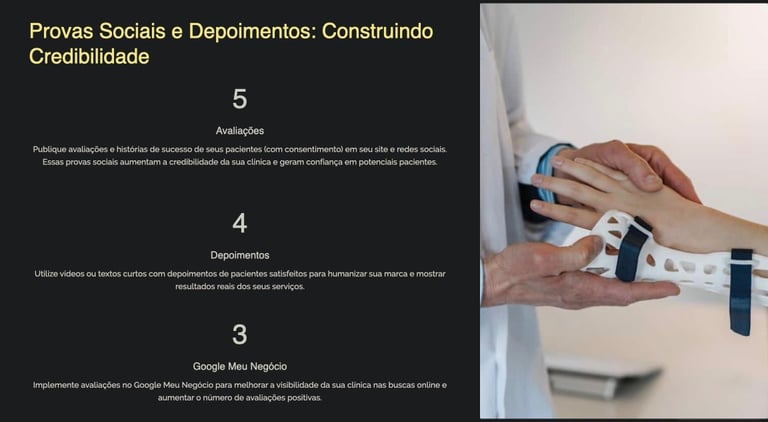 Provas Sociais e Depoimentos: Construindo Credibilidade

5

Avaliações

Publique avaliações e histórias de sucesso de seus pacientes (com consentimento) em seu site e redes sociais. Essas provas sociais aumentam a credibilidade da sua clínica e geram confiança em potenciais pacientes.

4

Depoimentos

Utilize vídeos ou textos curtos com depoimentos de pacientes satisfeitos para humanizar sua marca e mostrar resultados reais dos seus serviços.

3

Google Meu Negócio

Implemente avaliações no Google Meu Negócio para melhorar a visibilidade da sua clínica nas buscas online e aumentar o número de avaliações positivas.