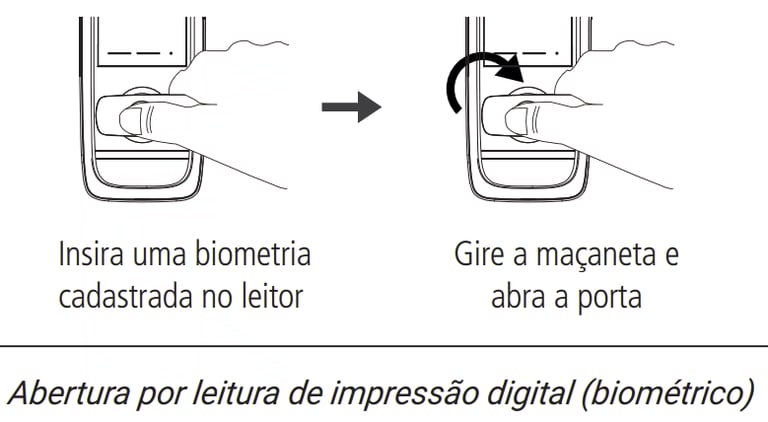 Insira uma biometria cadastrada no leitor

Gire a maçaneta e abra a porta

Abertura por leitura de impressão digital (biométrico)