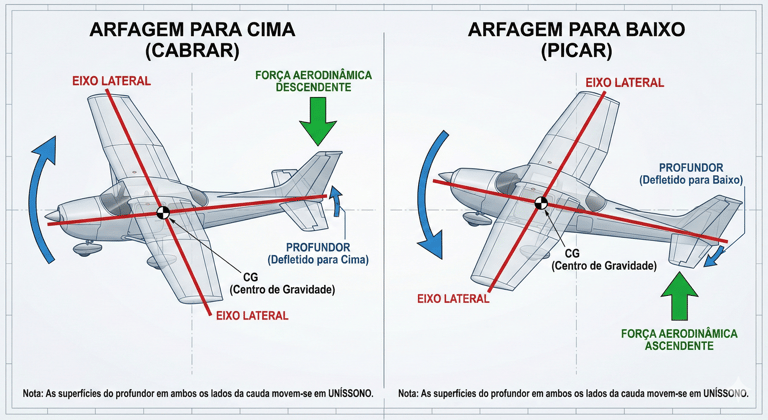 ARFAGEM PARA CIMA
(CABRAR)

EIXO LATERAL

FORÇA AERODINÂMICA
DESCENDENTE

PROFUNDOR
(Defletido para Cima)

CG
(Centro de Gravidade)

EIXO LATERAL

Nota: As superfícies do profundor em ambos os lados da cauda movem-se em UNÍSSONO.

ARFAGEM PARA BAIXO
(PICAR)

EIXO LATERAL

PROFUNDOR
(Defletido para Baixo)

CG
(Centro de Gravidade)

EIXO LATERAL

FORÇA AERODINÂMICA
ASCENDENTE

Nota: As superfícies do profundor em ambos os lados da cauda movem-se em UNÍSSONO.