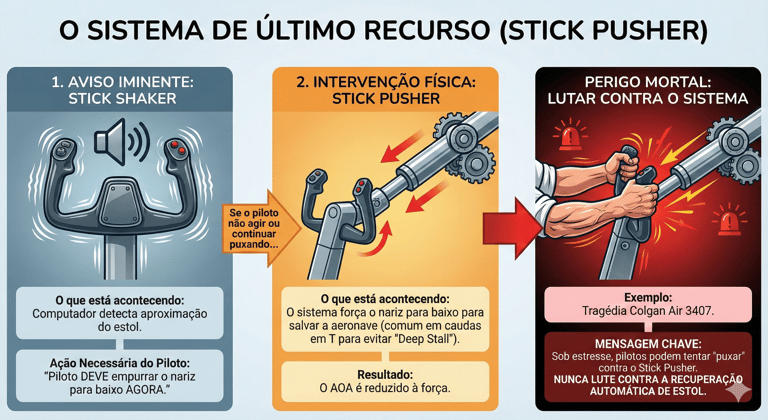 O SISTEMA DE ÚLTIMO RECURSO (STICK PUSHER)

1. AVISO IMINENTE: STICK SHAKER

O que está acontecendo:
Computador detecta aproximação do estol.

Ação Necessária do Piloto:
"Piloto DEVE empurrar o nariz para baixo AGORA."

Se o piloto não agir ou continuar puxando...

2. INTERVENÇÃO FÍSICA: STICK PUSHER

O que está acontecendo:
O sistema força o nariz para baixo para salvar a aeronave (comum em caudas em T para evitar "Deep Stall").

Resultado:
O AOA é reduzido à força.

PERIGO MORTAL: LUTAR CONTRA O SISTEMA

Exemplo:
Tragédia Colgan Air 3407.

MENSAGEM CHAVE:
Sob estresse, pilotos podem tentar "puxar" contra o Stick Pusher.
NUNCA LUTE CONTRA A RECUPERAÇÃO AUTOMÁTICA DE ESTOL.