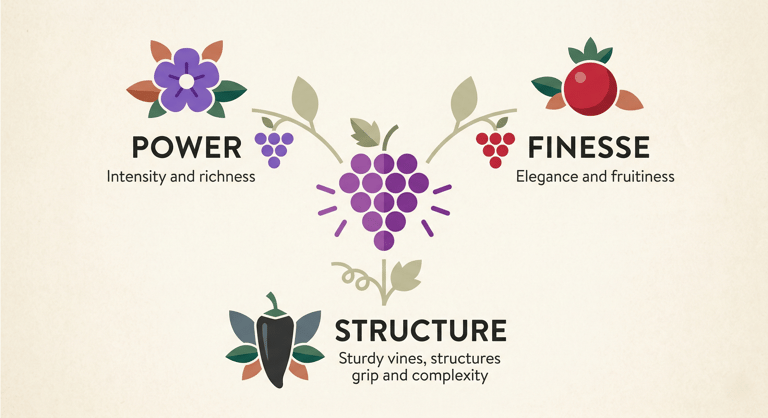 POWER
Intensity and richness

FINESSE
Elegance and fruitiness

STRUCTURE
Sturdy vines, structures grip and complexity