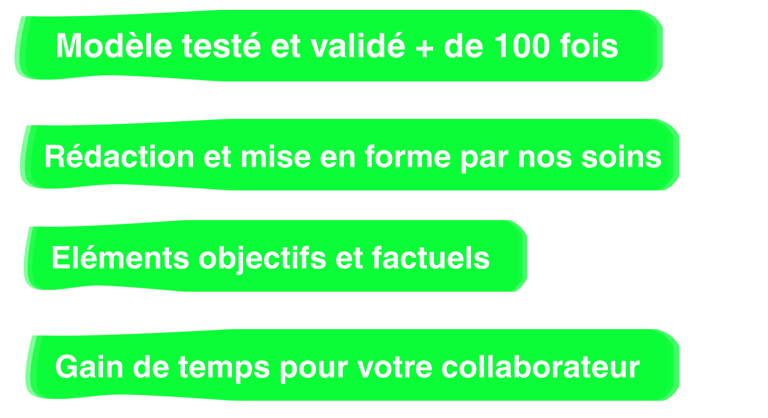 Modèle testé et validé + de 100 fois

Rédaction et mise en forme par nos soins

Eléments objectifs et factuels

Gain de temps pour votre collaborateur