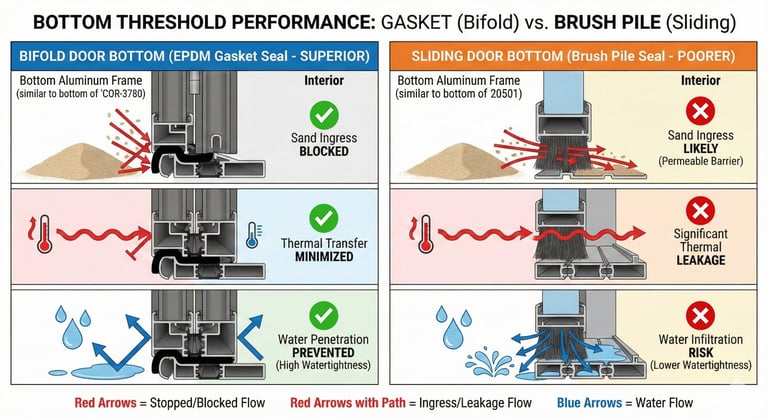 BOTTOM THRESHOLD PERFORMANCE: GASKET (Bifold) vs. BRUSH PILE (Sliding)

BIFOLD DOOR BOTTOM (EPDM Gasket Seal - SUPERIOR)

Bottom Aluminum Frame (similar to bottom of 'COR-3780)

Interior

Sand Ingress BLOCKED

Thermal Transfer MINIMIZED

Water Penetration PREVENTED (High Watertightness)

SLIDING DOOR BOTTOM (Brush Pile Seal - POORER)

Bottom Aluminum Frame (similar to bottom of 20501)

Interior

Sand Ingress LIKELY (Permeable Barrier)

Significant Thermal LEAKAGE

Water Infiltration RISK (Lower Watertightness)

Red Arrows = Stopped/Blocked Flow Red Arrows with Path = Ingress/Leakage Flow Blue Arrows = Water Flow