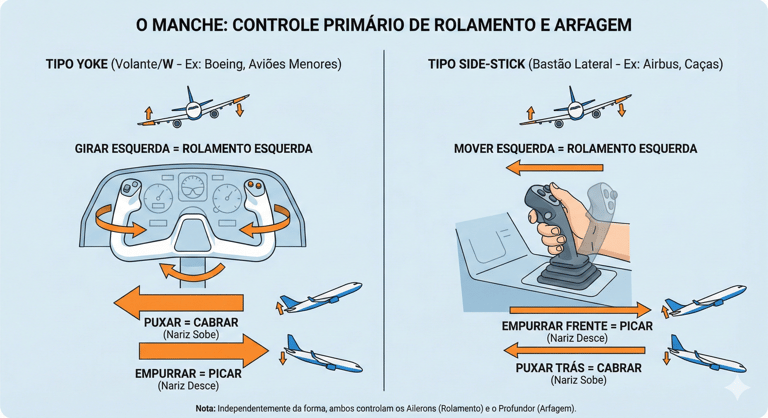 O MANCHE: CONTROLE PRIMÁRIO DE ROLAMENTO E ARFAGEM

TIPO YOKE (Volante/W - Ex: Boeing, Aviões Menores)

GIRAR ESQUERDA = ROLAMENTO ESQUERDA

PUXAR = CABRAR
(Nariz Sobe)

EMPURRAR = PICAR
(Nariz Desce)

TIPO SIDE-STICK (Bastão Lateral - Ex: Airbus, Caças)

MOVER ESQUERDA = ROLAMENTO ESQUERDA

EMPURRAR FRENTE = PICAR
(Nariz Desce)

PUXAR TRÁS = CABRAR
(Nariz Sobe)

Nota: Independentemente da forma, ambos controlam os Ailerons (Rolamento) e o Profundor (Arfagem).