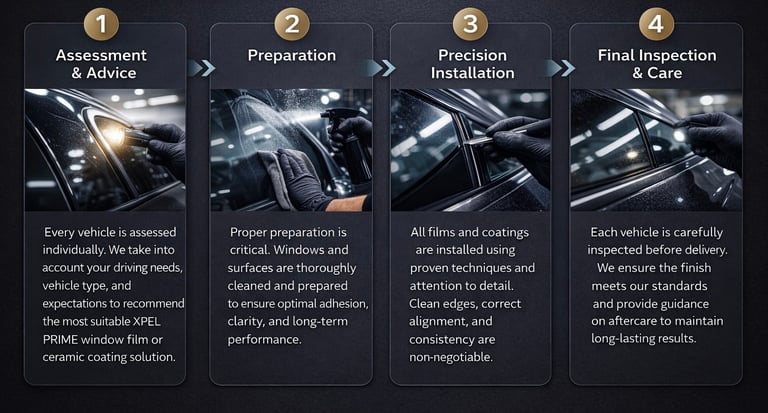 1
Assessment & Advice

Every vehicle is assessed individually. We take into account your driving needs, vehicle type, and expectations to recommend the most suitable XPEL PRIME window film or ceramic coating solution.

2
Preparation

Proper preparation is critical. Windows and surfaces are thoroughly cleaned and prepared to ensure optimal adhesion, clarity, and long-term performance.

3
Precision Installation

All films and coatings are installed using proven techniques and attention to detail. Clean edges, correct alignment, and consistency are non-negotiable.

4
Final Inspection & Care

Each vehicle is carefully inspected before delivery. We ensure the finish meets our standards and provide guidance on aftercare to maintain long-lasting results.