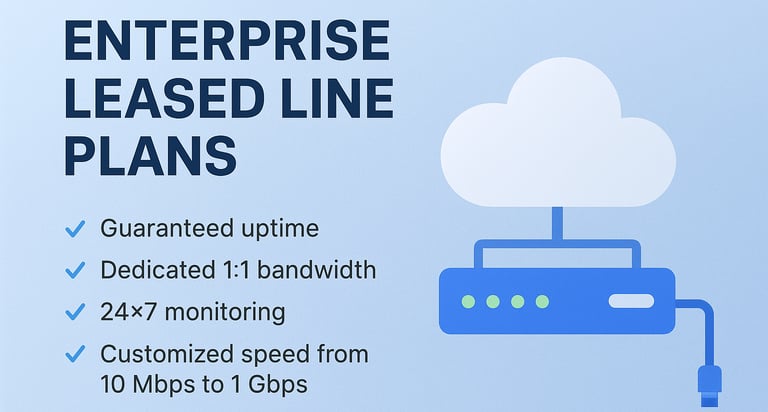 ENTERPRISE
LEASED LINE
PLANS

✓ Guaranteed uptime
✓ Dedicated 1:1 bandwidth
✓ 24×7 monitoring
✓ Customized speed from 10 Mbps to 1 Gbps