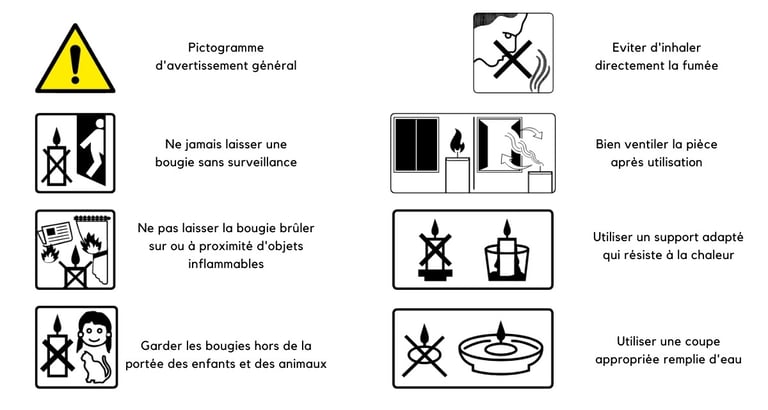 Pictogramme d'avertissement général

Ne jamais laisser une bougie sans surveillance

Ne pas laisser la bougie brûler sur ou à proximité d'objets inflammables

Garder les bougies hors de la portée des enfants et des animaux

Eviter d'inhaler directement la fumée

Bien ventiler la pièce après utilisation

Utiliser un support adapté qui résiste à la chaleur

Utiliser une coupe appropriée remplie d'eau